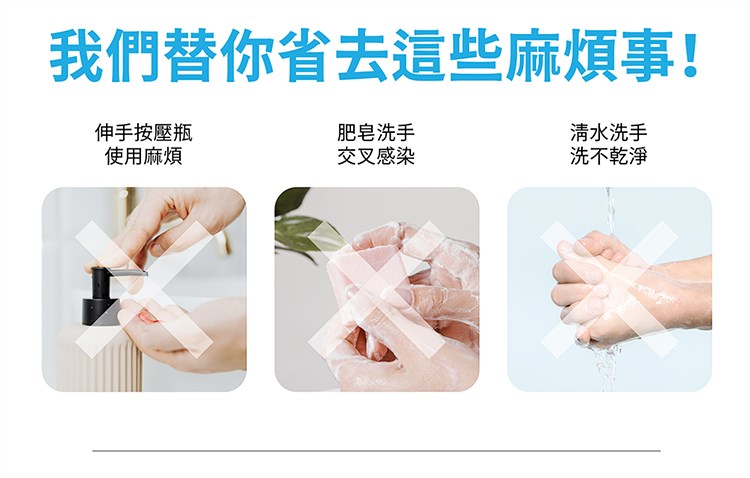 我們替你省去這些麻煩事！

伸手按壓瓶
使用麻煩

肥皂洗手
交叉感染

清水洗手
洗不乾淨