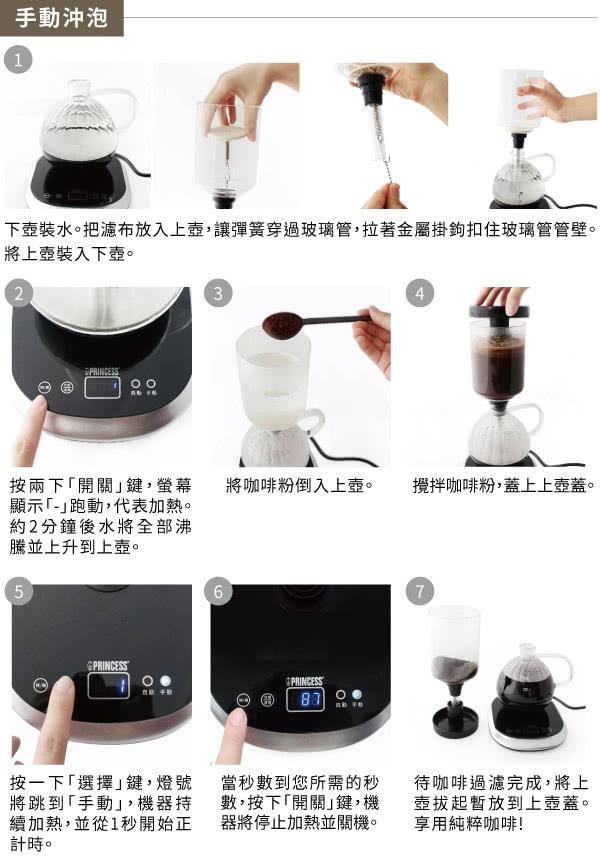 手動沖泡

1

下壺裝水。把濾布放入上壺，讓彈簧穿過玻璃管，拉著金屬掛鉤扣住玻璃管管壁。將上壺裝入下壺。

2

PRINCESS

自動 手動

按兩下「開關」鍵，螢幕顯示「-」跑動，代表加熱。約2分鐘後水將全部沸騰並上升到上壺。

3

將咖啡粉倒入上壺。

4

攪拌咖啡粉，蓋上上壺蓋。

5

PRINCESS

1

自動 手動

按一下「選擇」鍵，燈號將跳到「手動」，機器持續加熱，並從1秒開始正計時。

6

PRINCESS

87

自動 手動

當秒數到您所需的秒數，按下「開關」鍵，機器將停止加熱並關機。

7

待咖啡過濾完成，將上壺拔起暫放到上壺蓋。享用純粹咖啡!