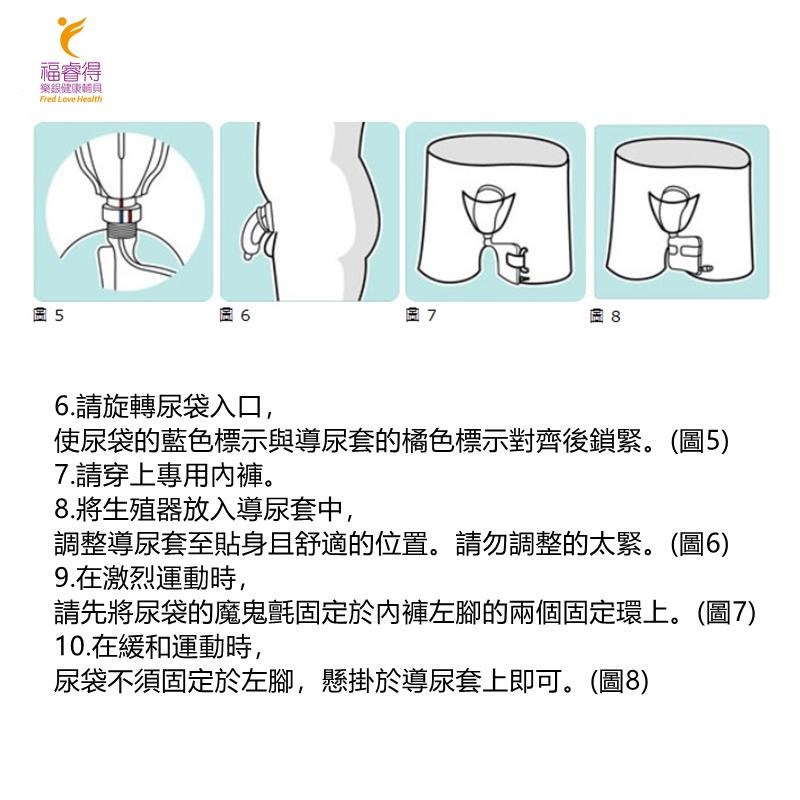 福睿得
樂銀健康輔具
Fred Love Health

圖 5
圖 6
圖 7
圖 8

6.請旋轉尿袋入口，
使尿袋的藍色標示與導尿套的橘色標示對齊後鎖緊。(圖5)
7.請穿上專用內褲。
8.將生殖器放入導尿套中，
調整導尿套至貼身且舒適的位置。請勿調整的太緊。(圖6)
9.在激烈運動時，
請先將尿袋的魔鬼氈固定於內褲左腳的兩個固定環上。(圖7)
10.在緩和運動時，
尿袋不須固定於左腳，懸掛於導尿套上即可。(圖8)