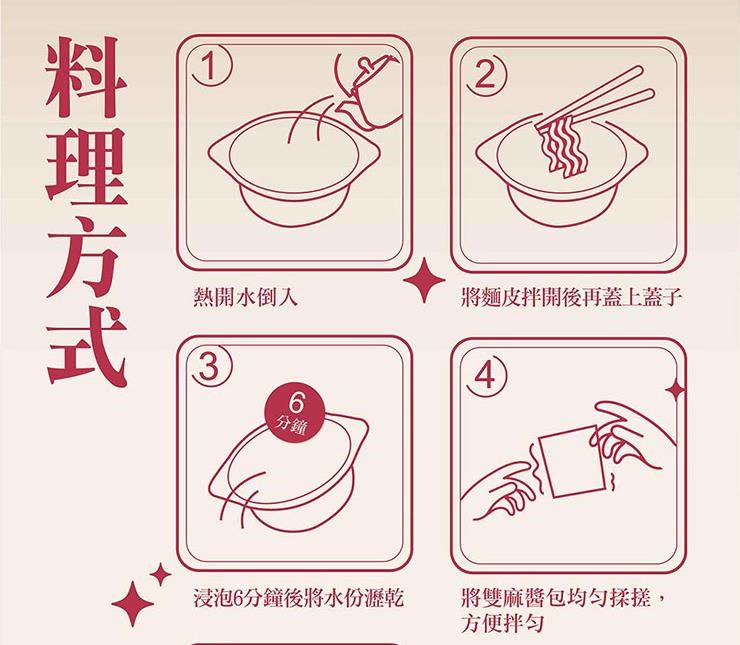 料理方式

1

熱開水倒入

2

將麵皮拌開後再蓋上蓋子

3

6
分鐘

浸泡6分鐘後將水份瀝乾

4

將雙麻醬包均勻揉搓，方便拌勻