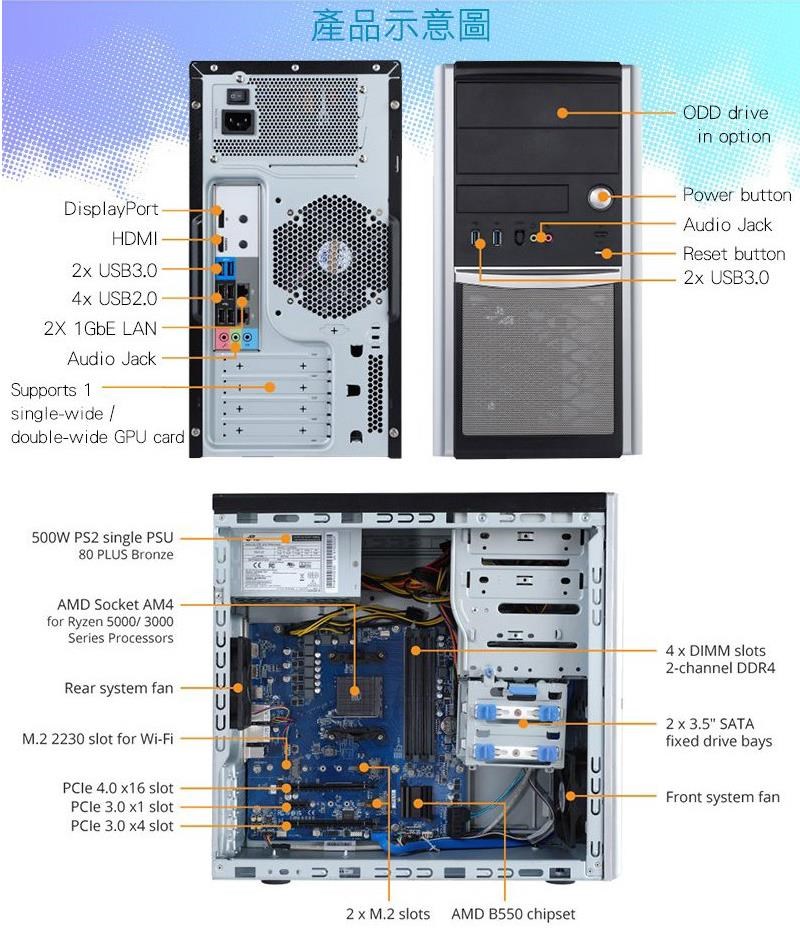 產品示意圖

DisplayPort
HDMI
2x USB3.0
4x USB2.0
2X 1GbE LAN
Audio Jack
Supports 1 single-wide / double-wide GPU card

ODD drive in option
Power button
Audio Jack
Reset button
2x USB3.0

500W PS2 single PSU
80 PLUS Bronze
AMD Socket AM4
for Ryzen 5000/ 3000 Series Processors
Rear system fan
M.2 2230 slot for Wi-Fi
PCIe 4.0 x16 slot
PCIe 3.0 x1 slot
PCIe 3.0 x4 slot

4 x DIMM slots
2-channel DDR4
2 x 3.5" SATA fixed drive bays
Front system fan

2 x M.2 slots
AMD B550 chipset