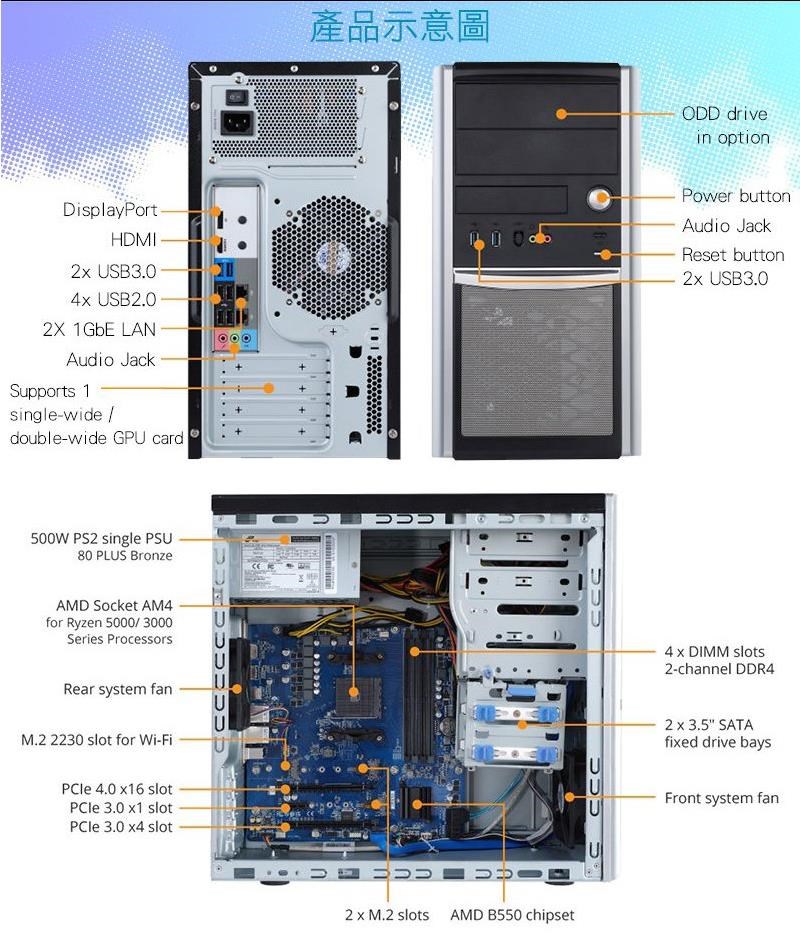 產品示意圖

DisplayPort
HDMI
2x USB3.0
4x USB2.0
2X 1GbE LAN
Audio Jack
Supports 1 single-wide / double-wide GPU card

ODD drive in option
Power button
Audio Jack
Reset button
2x USB3.0

500W PS2 single PSU
80 PLUS Bronze
AMD Socket AM4
for Ryzen 5000/ 3000 Series Processors
Rear system fan
M.2 2230 slot for Wi-Fi
PCIe 4.0 x16 slot
PCIe 3.0 x1 slot
PCIe 3.0 x4 slot
4 x DIMM slots
2-channel DDR4
2 x 3.5" SATA
fixed drive bays
Front system fan
2 x M.2 slots
AMD B550 chipset