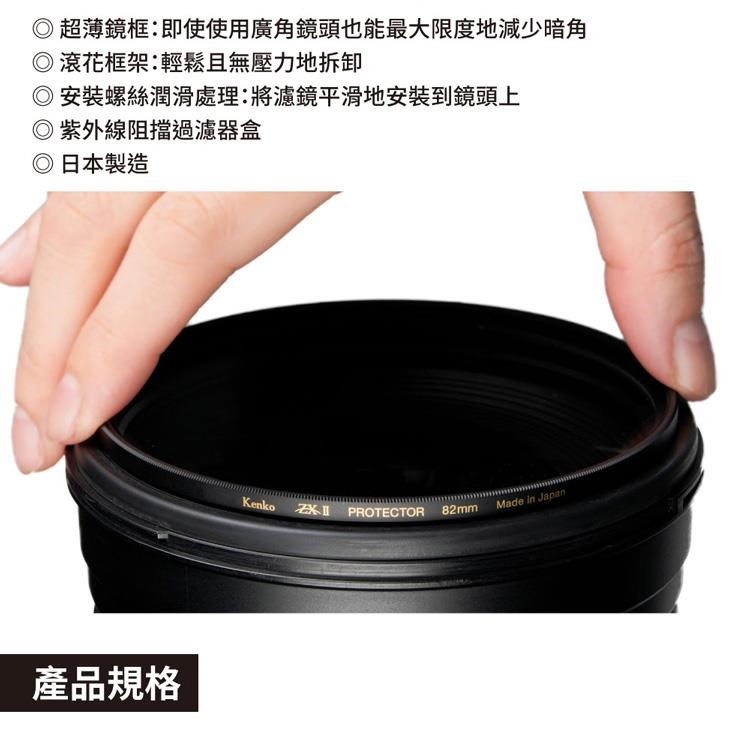 ◎ 超薄鏡框：即使使用廣角鏡頭也能最大限度地減少暗角
◎ 滾花框架：輕鬆且無壓力地拆卸
◎ 安裝螺絲潤滑處理：將濾鏡平滑地安裝到鏡頭上
◎ 紫外線阻擋過濾器盒
◎ 日本製造

Kenko ZX II PROTECTOR 82mm Made in Japan

產品規格