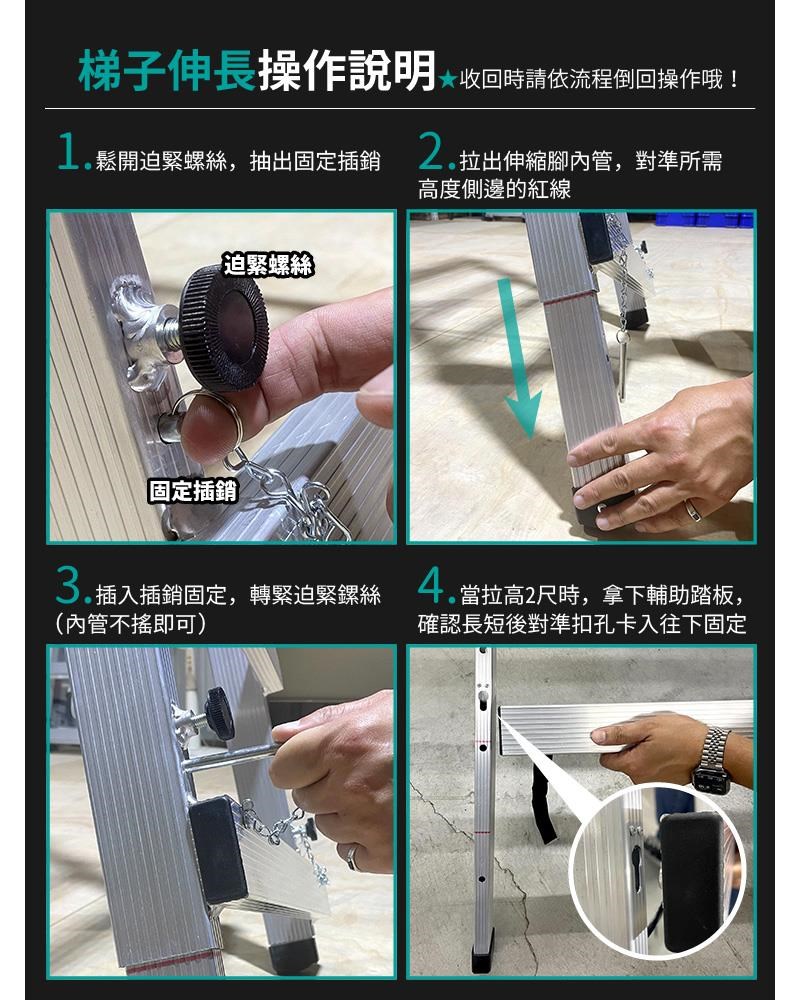 梯子伸長操作說明★收回時請依流程倒回操作哦！

1.鬆開迫緊螺絲，抽出固定插銷

迫緊螺絲

固定插銷

2.拉出伸縮腳內管，對準所需高度側邊的紅線

3.插入插銷固定，轉緊迫緊鏍絲（內管不搖即可）

4.當拉高2尺時，拿下輔助踏板，確認長短後對準扣孔卡入往下固定