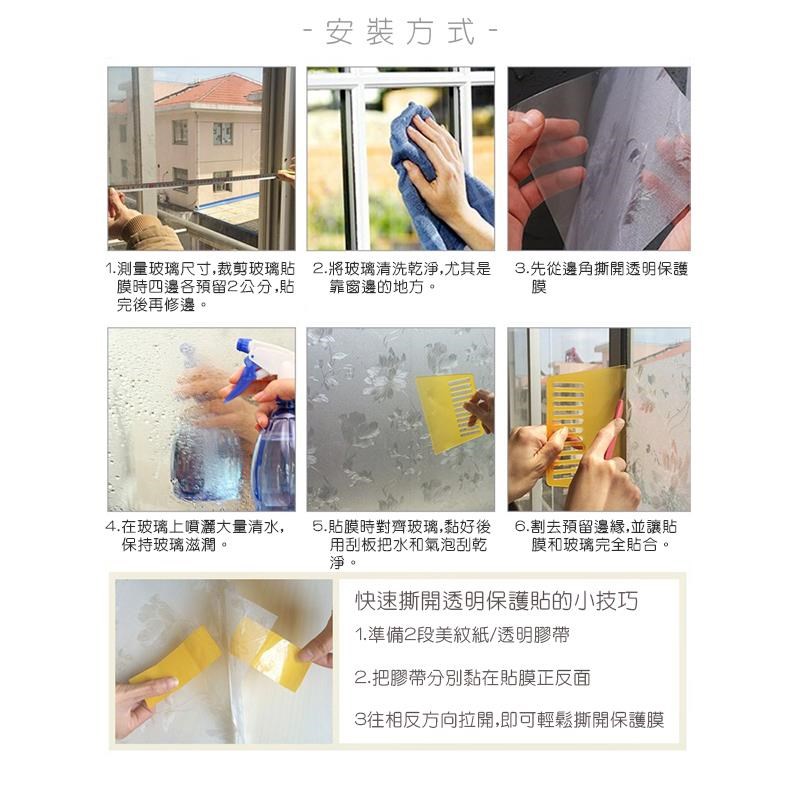 - 安裝方式 -

1.測量玻璃尺寸,裁剪玻璃貼膜時四邊各預留2公分,貼完後再修邊。

2.將玻璃清洗乾淨,尤其是靠窗邊的地方。

3.先從邊角撕開透明保護膜

4.在玻璃上噴灑大量清水,保持玻璃滋潤。

5.貼膜時對齊玻璃,黏好後用刮板把水和氣泡刮乾淨。

6.割去預留邊緣,並讓貼膜和玻璃完全貼合。

快速撕開透明保護貼的小技巧

1.準備2段美紋紙/透明膠帶

2.把膠帶分別黏在貼膜正反面

3往相反方向拉開,即可輕鬆撕開保護膜