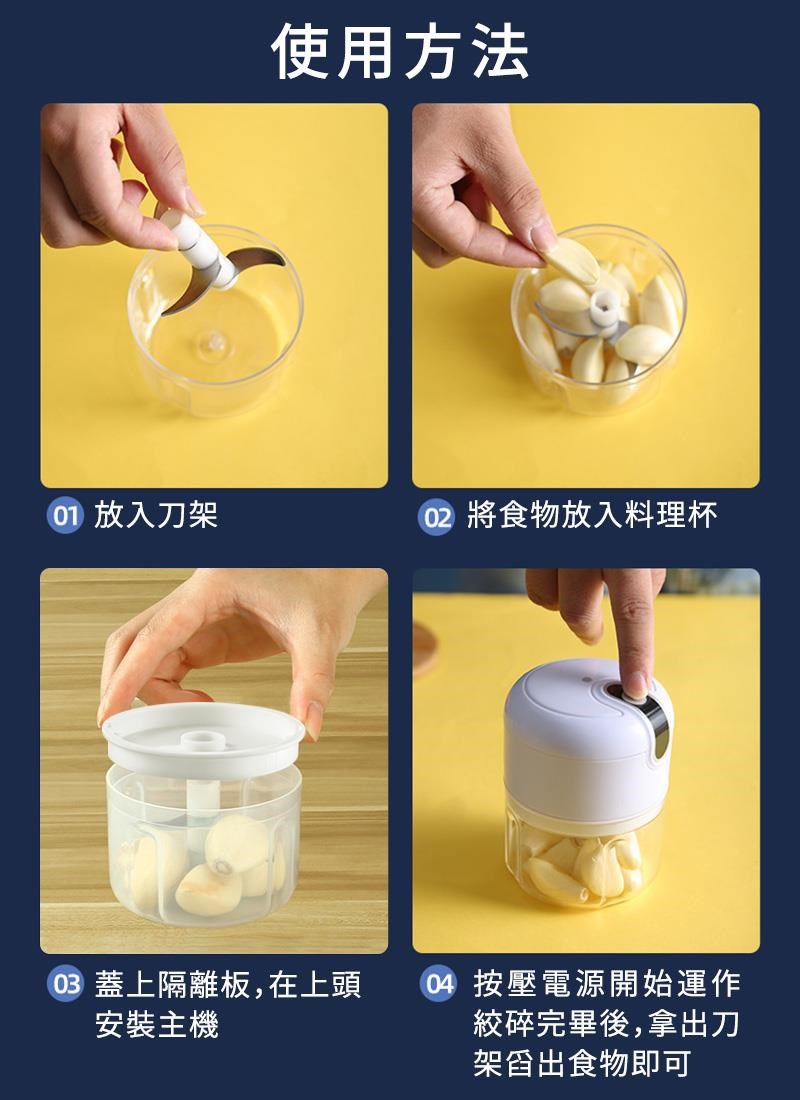 使用方法

01 放入刀架

02 將食物放入料理杯

03 蓋上隔離板,在上頭安裝主機

04 按壓電源開始運作絞碎完畢後,拿出刀架舀出食物即可