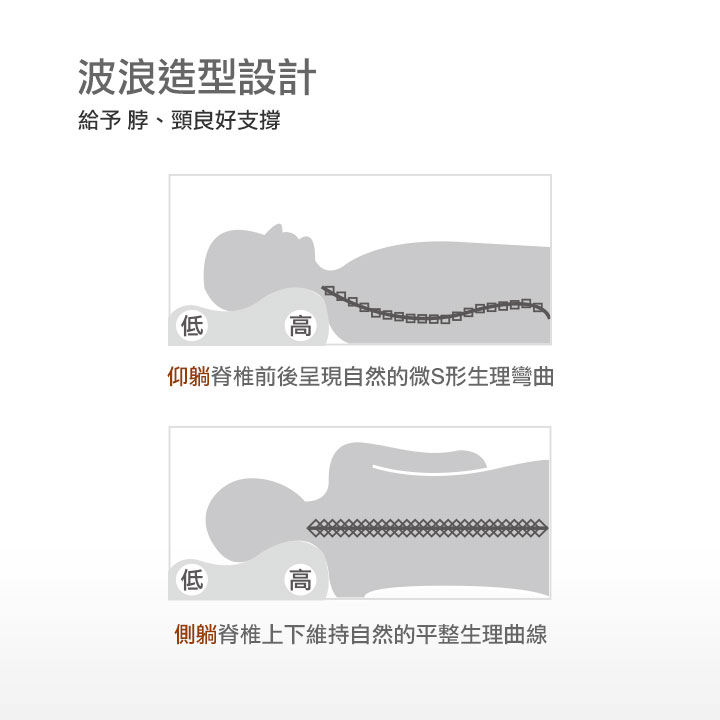 波浪造型設計
給予 脖、頸良好支撐

低
高

仰躺脊椎前後呈現自然的微S形生理彎曲

低
高

側躺脊椎上下維持自然的平整生理曲線