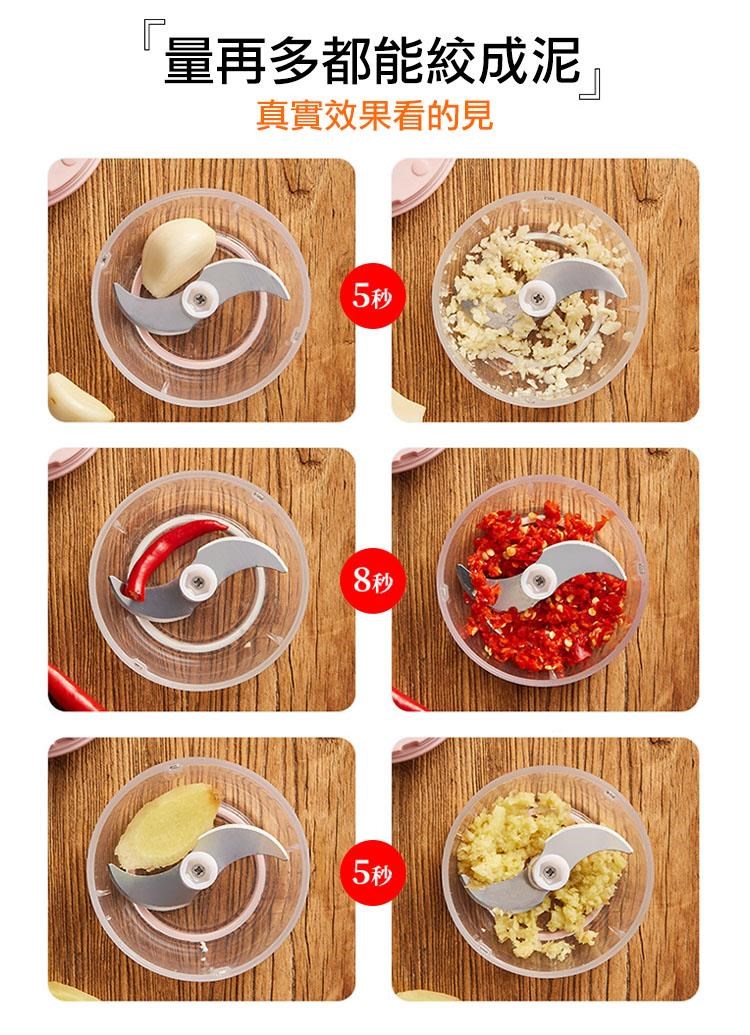 『量再多都能絞成泥』
真實效果看的見

5秒

8秒

5秒