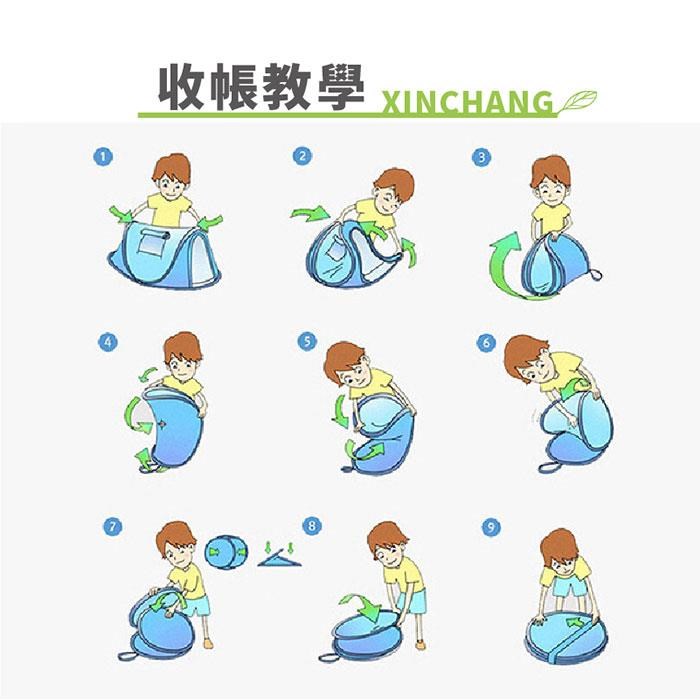 收帳教學 XINCHANG

1

2

3

4

5

6

7

8

9